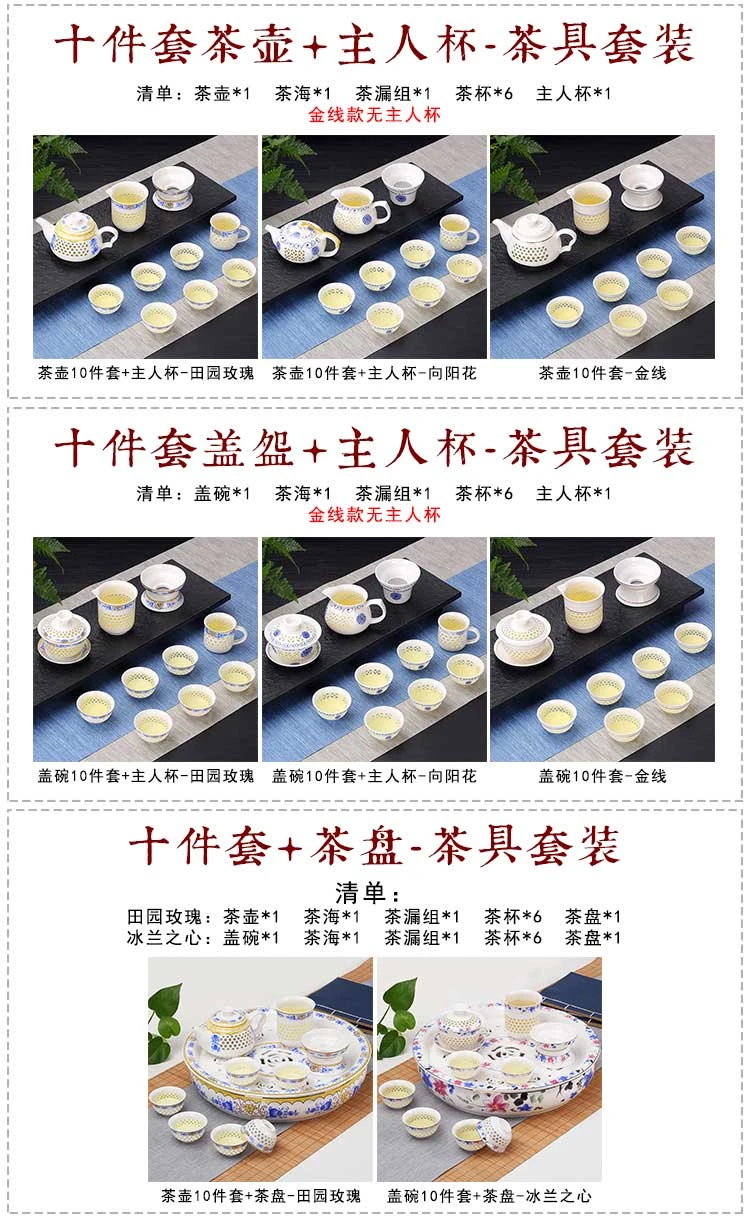 十件套茶壶+主人杯-茶具套装

清单：茶壶*1　茶海*1　茶漏组*1　茶杯*6　主人杯*1
金线款无主人杯

茶壶10件套+主人杯-田园玫瑰　茶壶10件套+主人杯-向阳花　茶壶10件套-金线

十件套盖盌+主人杯-茶具套装

清单：盖碗*1　茶海*1　茶漏组*1　茶杯*6　主人杯*1
金线款无主人杯

盖碗10件套+主人杯-田园玫瑰　盖碗10件套+主人杯-向阳花　盖碗10件套-金线

十件套+茶盘-茶具套装

清单：
田园玫瑰：茶壶*1　茶海*1　茶漏组*1　茶杯*6　茶盘*1
冰兰之心：盖碗*1　茶海*1　茶漏组*1　茶杯*6　茶盘*1

茶壶10件套+茶盘-田园玫瑰　盖碗10件套+茶盘-冰兰之心