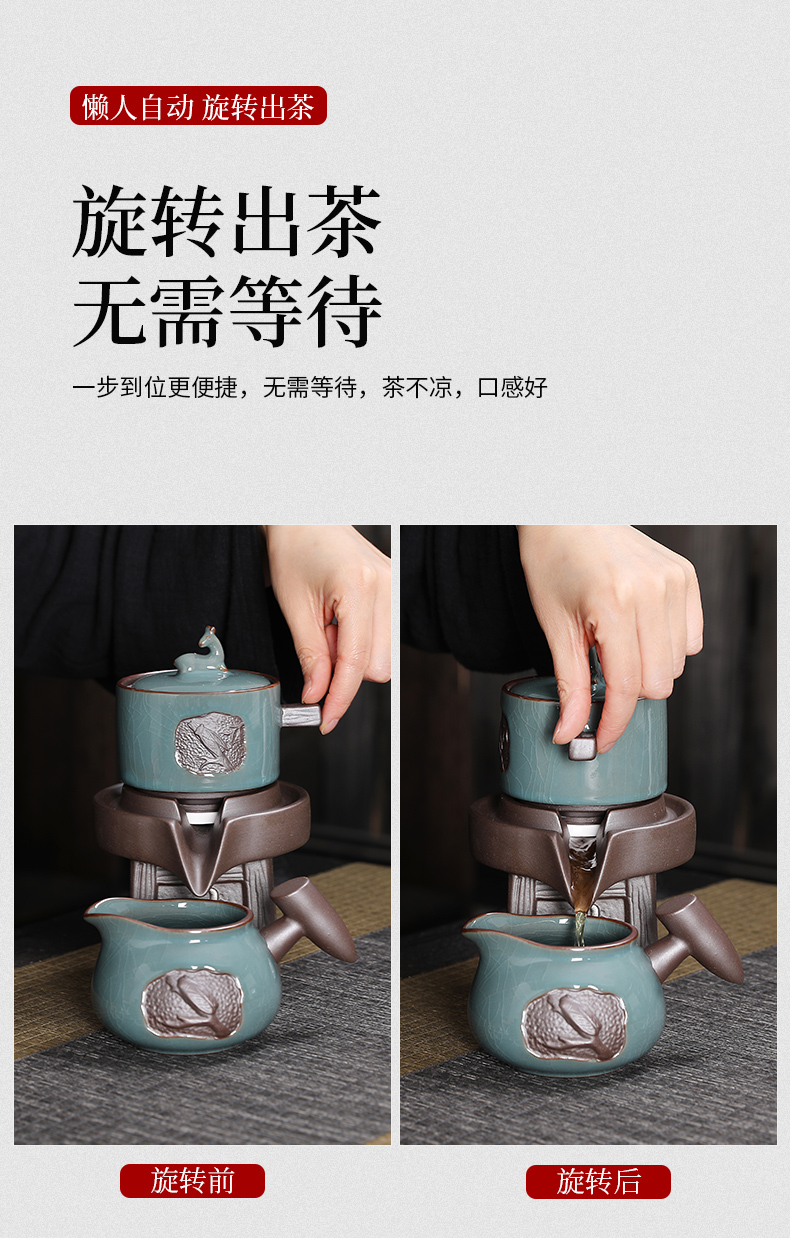 懒人自动 旋转出茶

旋转出茶
无需等待

一步到位更便捷，无需等待，茶不凉，口感好

旋转前

旋转后